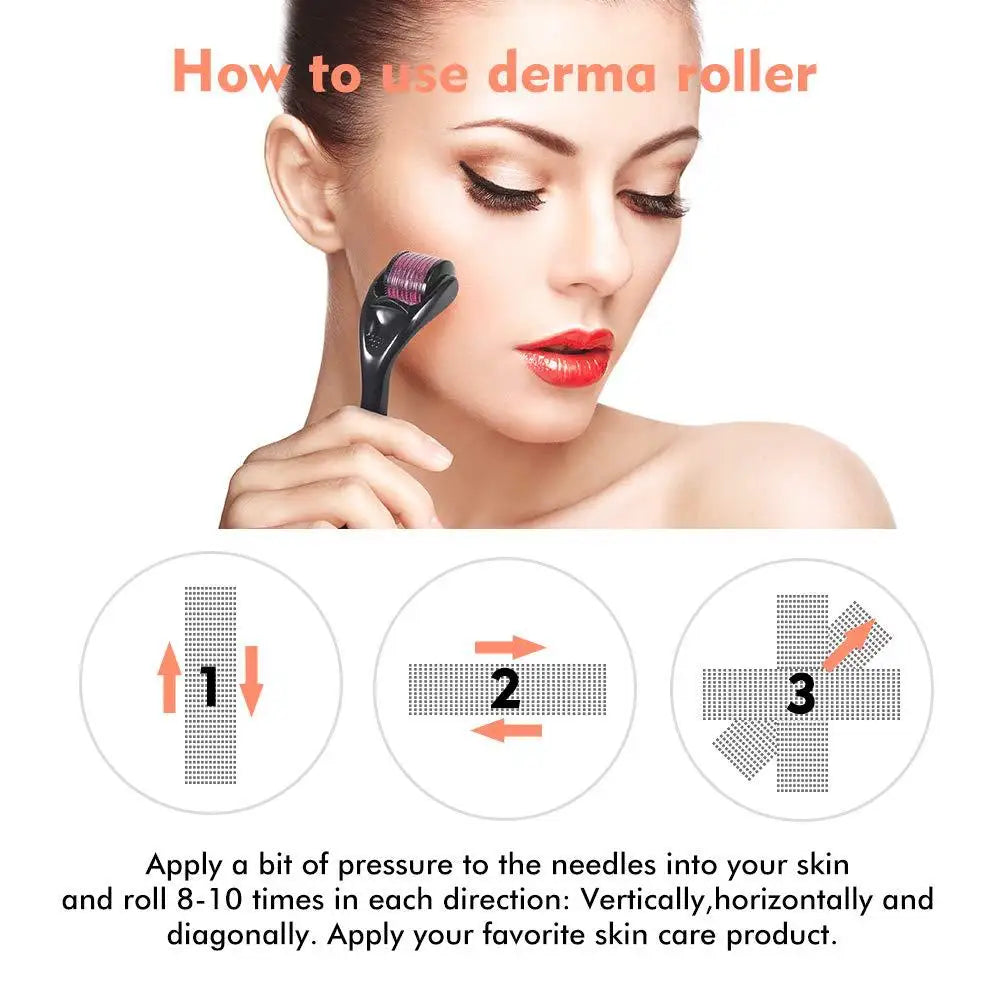 How to use derma roller

1

2

3

Apply a bit of pressure to the needles into your skin and roll 8-10 times in each direction: Vertically,horizontally and diagonally. Apply your favorite skin care product.