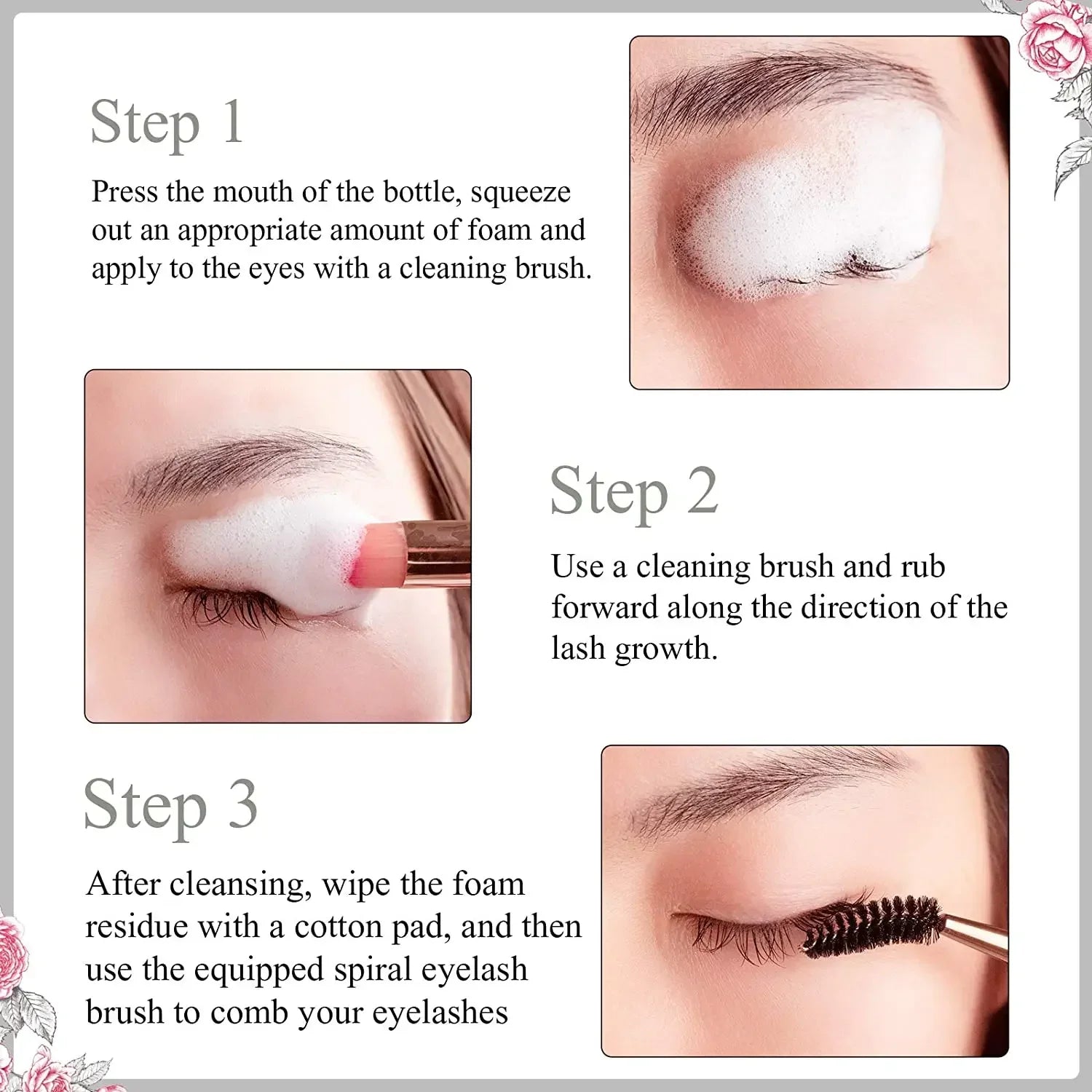 Step 1

Press the mouth of the bottle, squeeze out an appropriate amount of foam and apply to the eyes with a cleaning brush.

Step 2

Use a cleaning brush and rub forward along the direction of the lash growth.

Step 3

After cleansing, wipe the foam residue with a cotton pad, and then use the equipped spiral eyelash brush to comb your eyelashes