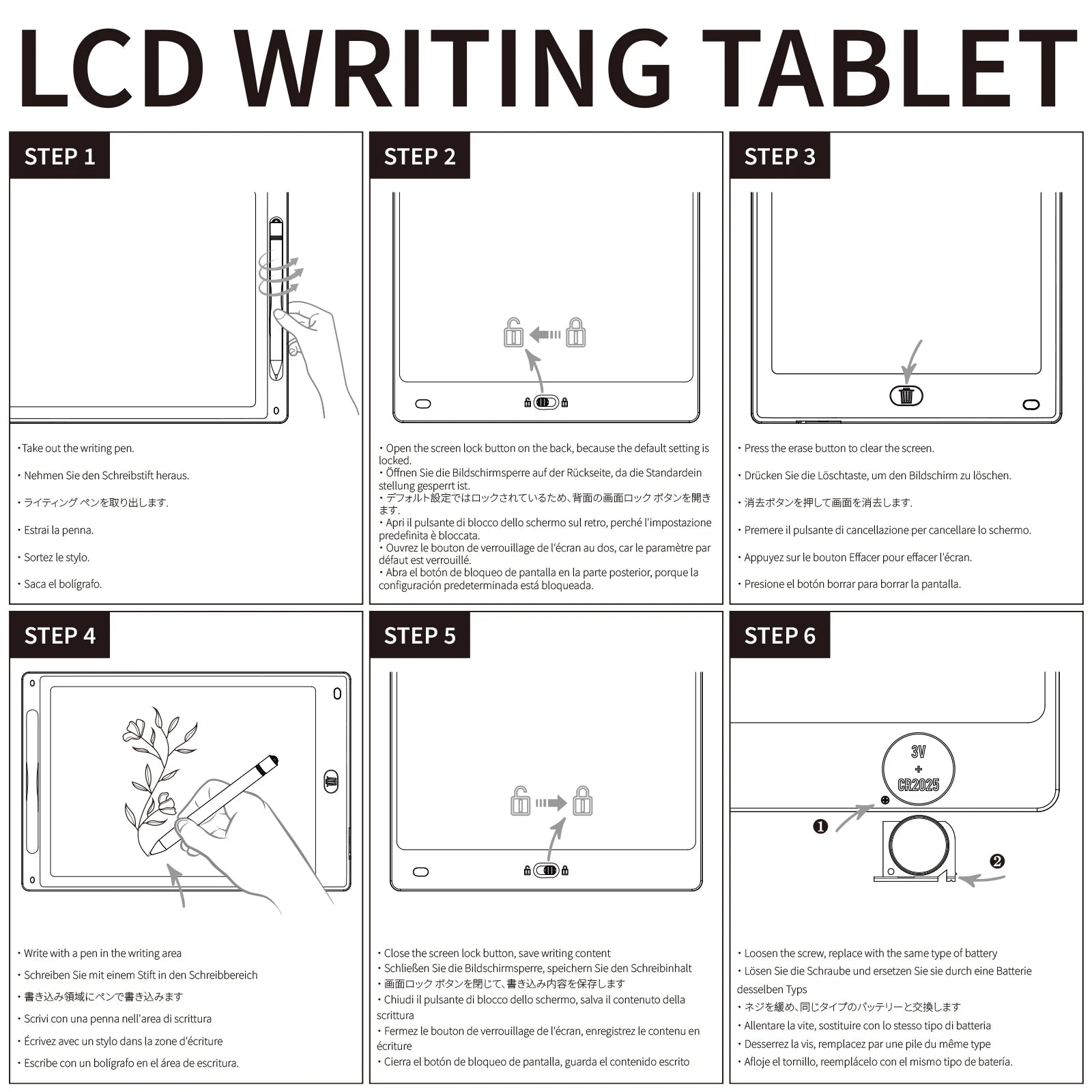 LCD WRITING TABLET

STEP 1

・Take out the writing pen.

・Nehmen Sie den Schreibstift heraus.

・ライティング ペンを取り出します.

・Estrai la penna.

・Sortez le stylo.

・Saca el bolígrafo.

STEP 2

・Open the screen lock button on the back, because the default setting is locked.
・Öffnen Sie die Bildschirmsperre auf der Rückseite, da die Standardeinstellung gesperrt ist.
・デフォルト設定ではロックされているため、背面の画面ロック ボタンを開きます.
・Apri il pulsante di blocco dello schermo sul retro, perché l'impostazione predefinita è bloccata.
・Ouvrez le bouton de verrouillage de l'écran au dos, car le paramètre par défaut est verrouillé.
・Abra el botón de bloqueo de pantalla en la parte posterior, porque la configuración predeterminada está bloqueada.

STEP 3

・Press the erase button to clear the screen.

・Drücken Sie die Löschtaste, um den Bildschirm zu löschen.

・消去ボタンを押して画面を消去します.

・Premere il pulsante di cancellazione per cancellare lo schermo.

・Appuyez sur le bouton Effacer pour effacer l'écran.

・Presione el botón borrar para borrar la pantalla.

STEP 4

・Write with a pen in the writing area

・Schreiben Sie mit einem Stift in den Schreibbereich

・書き込み領域にペンで書き込みます

・Scrivi con una penna nell'area di scrittura

・Écrivez avec un stylo dans la zone d'écriture

・Escribe con un bolígrafo en el área de escritura.

STEP 5

・Close the screen lock button, save writing content
・Schließen Sie die Bildschirmsperre, speichern Sie den Schreibinhalt
・画面ロック ボタンを閉じて、書き込み内容を保存します
・Chiudi il pulsante di blocco dello schermo, salva il contenuto della scrittura
・Fermez le bouton de verrouillage de l'écran, enregistrez le contenu en écriture
・Cierra el botón de bloqueo de pantalla, guarda el contenido escrito

STEP 6

3V
+
CR2025

❶

❷

・Loosen the screw, replace with the same type of battery
・Lösen Sie die Schraube und ersetzen Sie sie durch eine Batterie desselben Typs
・ネジを緩め、同じタイプのバッテリーと交換します
・Allentare la vite, sostituire con lo stesso tipo di batteria
・Desserrez la vis, remplacez par une pile du même type
・Afloje el tornillo, reemplácelo con el mismo tipo de batería.